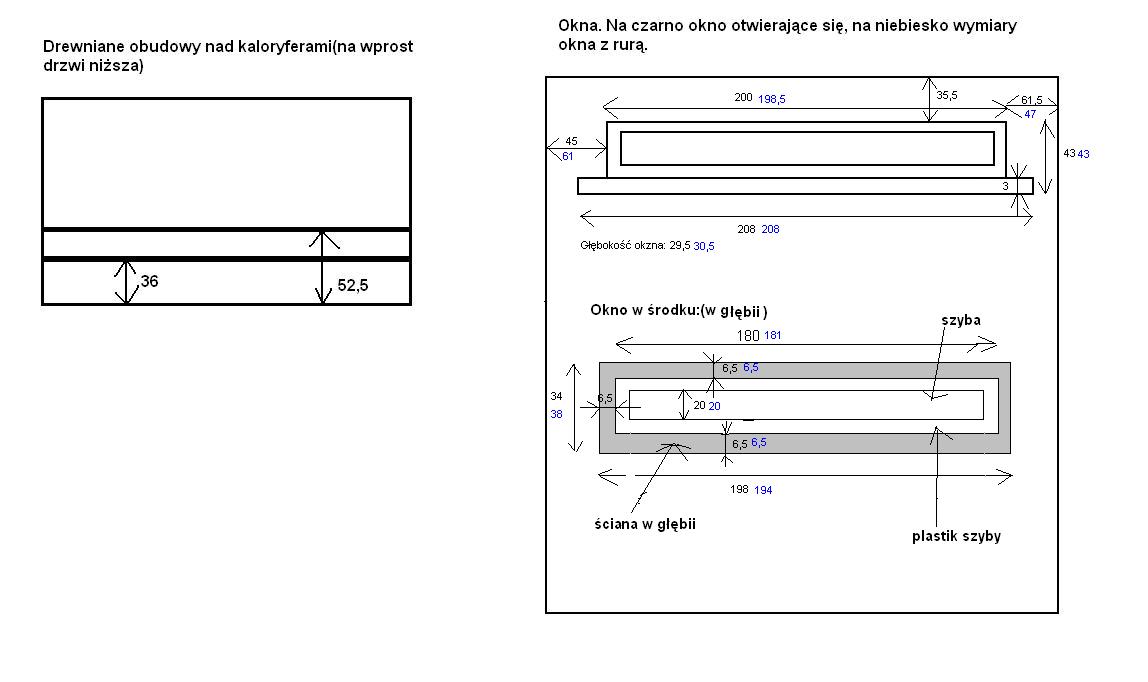 Drewniane obudowy nad kaloryferami(na wprost drzwi niższa)

36

52,5

Okna. Na czarno okno otwierające się, na niebiesko wymiary okna z rurą.

200 198,5

35,5

61,5
47

45
61

43 43

3

208 208

Głębokość okzna: 29,5 30,5

Okno w środku:(w głębii )

180 181

szyba

6,5 6,5

34
38

6,5

20 20

6,5 6,5

198 194

ściana w głębii

plastik szyby